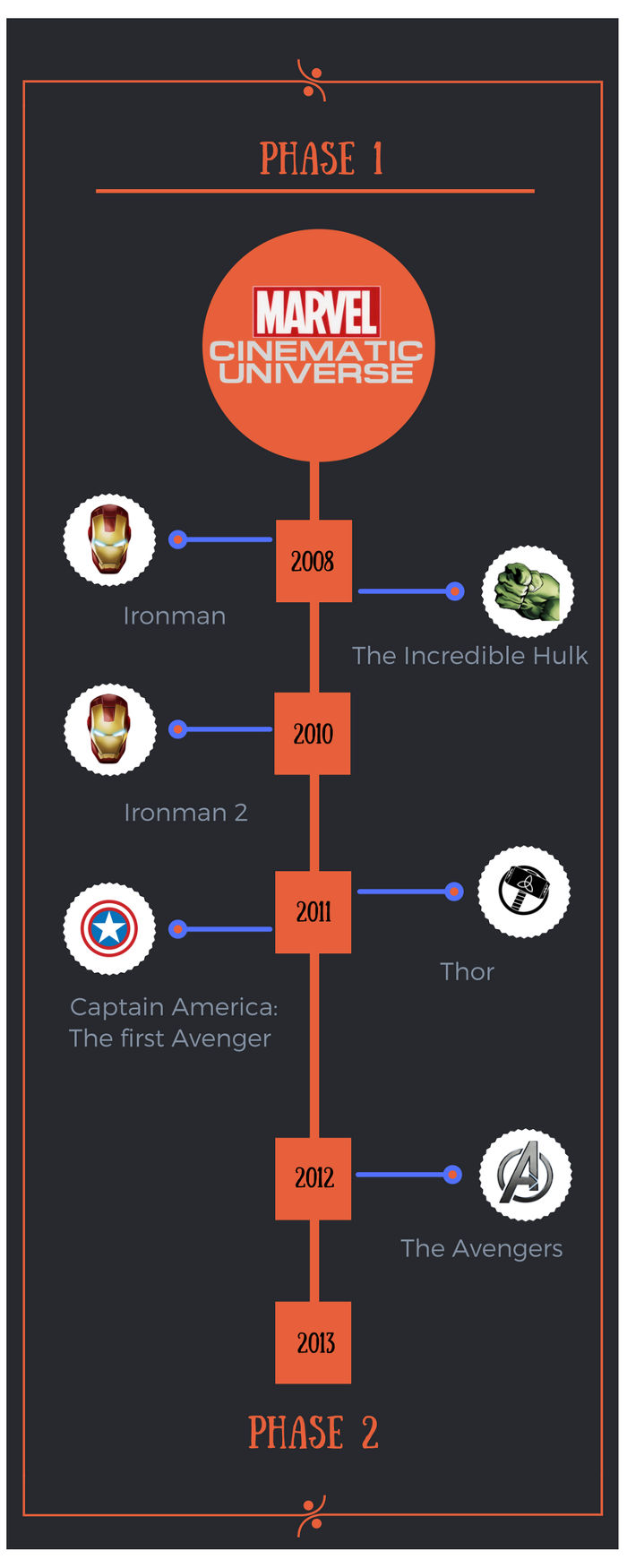 PHASE 1

MARVEL
CINEMATIC
UNIVERSE

2008

Ironman

The Incredible Hulk

2010

Ironman 2

2011

Thor

Captain America:
The first Avenger

2012

The Avengers

2013

PHASE 2